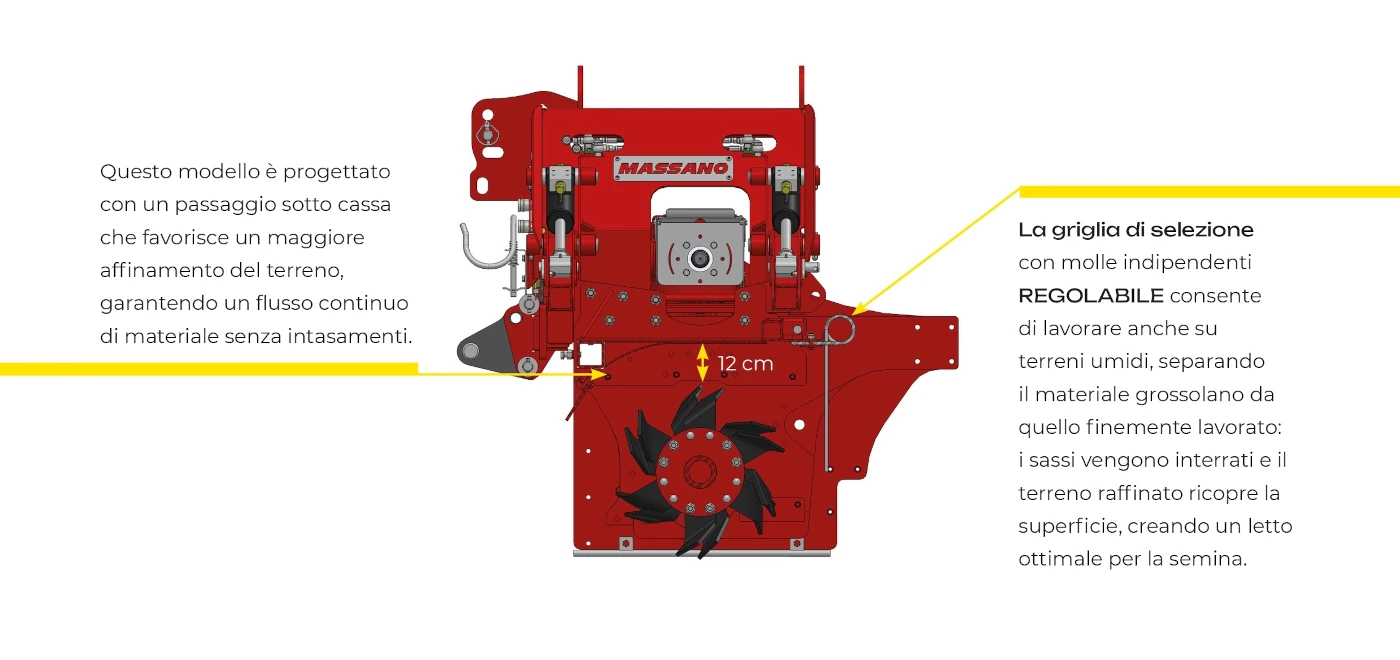 Questo modello è progettato con un passaggio sotto cassa che favorisce un maggiore affinamento del terreno, garantendo un flusso continuo di materiale senza intasamenti.

MASSANO

12 cm

La griglia di selezione con molle indipendenti REGOLABILE consente di lavorare anche su terreni umidi, separando il materiale grossolano da quello finemente lavorato: i sassi vengono interrati e il terreno raffinato ricopre la superficie, creando un letto ottimale per la semina.