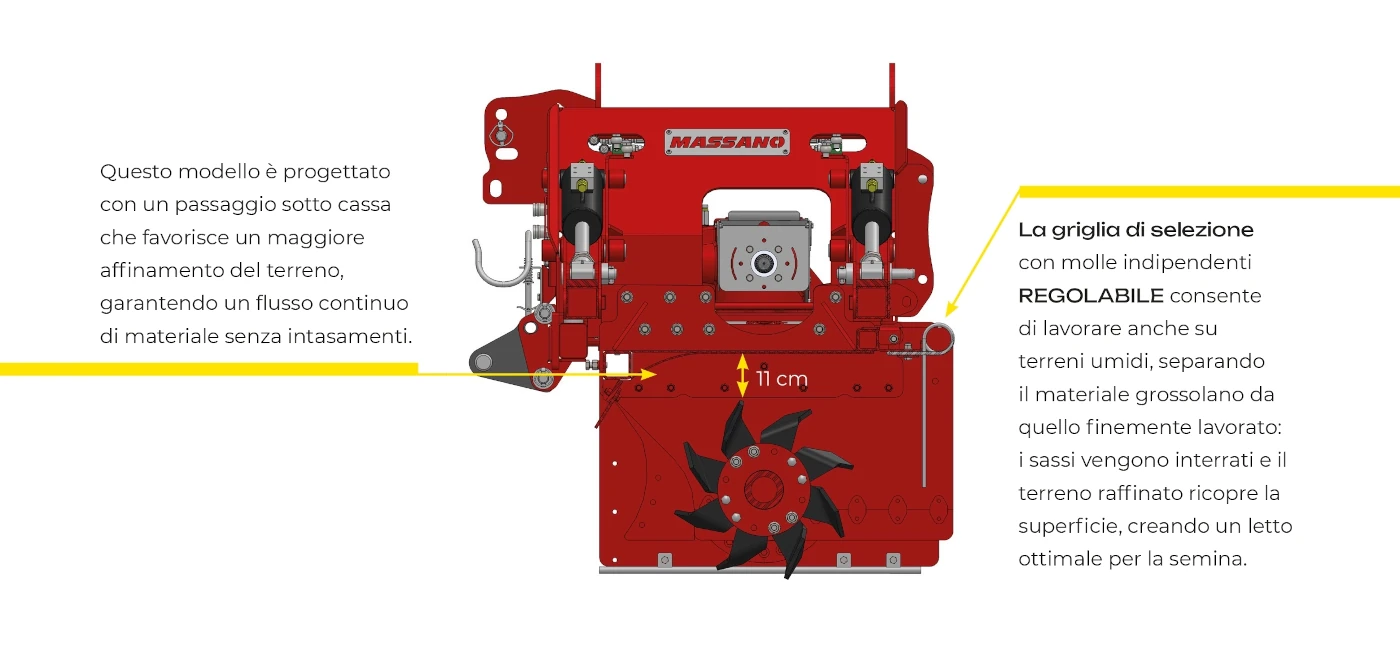 Questo modello è progettato con un passaggio sotto cassa che favorisce un maggiore affinamento del terreno, garantendo un flusso continuo di materiale senza intasamenti.

MASSANO

11 cm

La griglia di selezione con molle indipendenti REGOLABILE consente di lavorare anche su terreni umidi, separando il materiale grossolano da quello finemente lavorato: i sassi vengono interrati e il terreno raffinato ricopre la superficie, creando un letto ottimale per la semina.