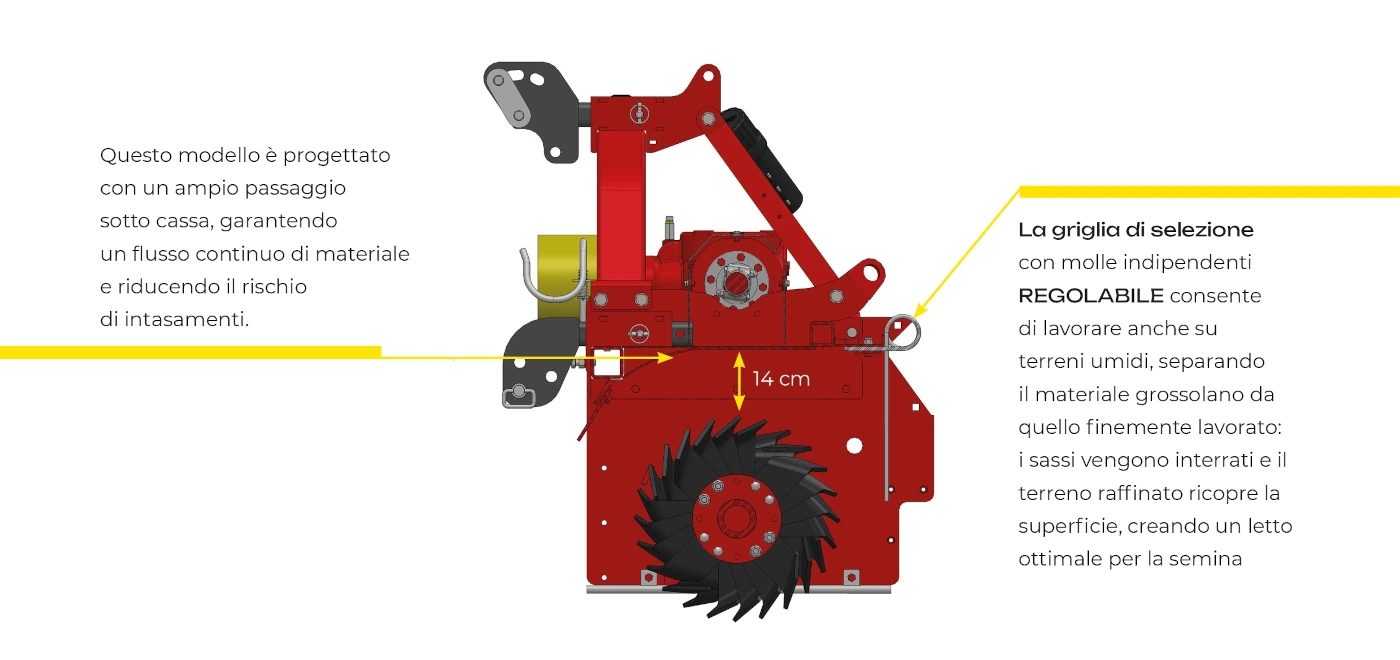 Questo modello è progettato con un ampio passaggio sotto cassa, garantendo un flusso continuo di materiale e riducendo il rischio di intasamenti.

14 cm

La griglia di selezione con molle indipendenti REGOLABILE consente di lavorare anche su terreni umidi, separando il materiale grossolano da quello finemente lavorato: i sassi vengono interrati e il terreno raffinato ricopre la superficie, creando un letto ottimale per la semina